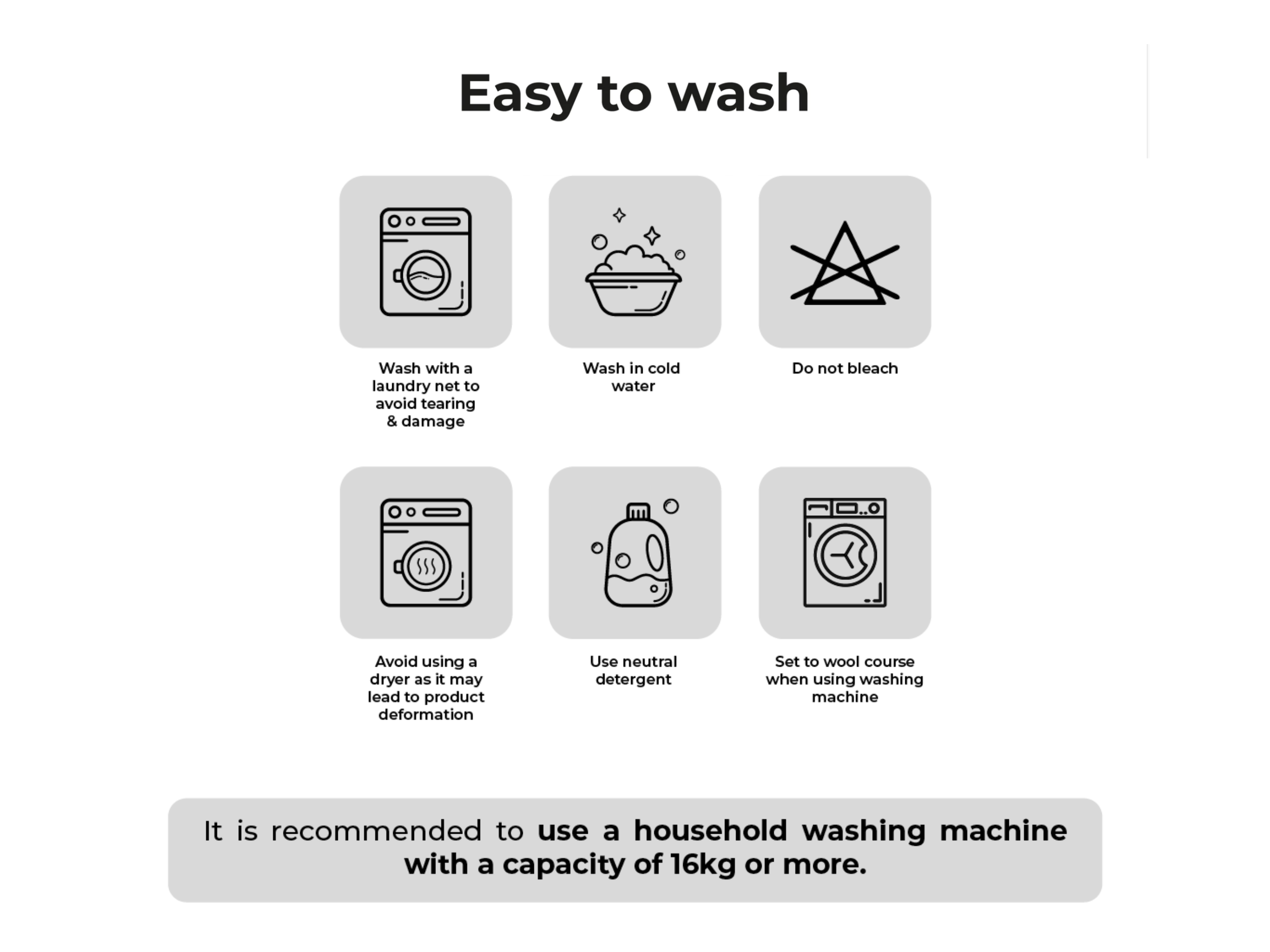 Easy to wash

Wash with a laundry net to avoid tearing & damage

Wash in cold water

Do not bleach

Avoid using a dryer as it may lead to product deformation

Use neutral detergent

Set to wool course when using washing machine

It is recommended to use a household washing machine with a capacity of 16kg or more.