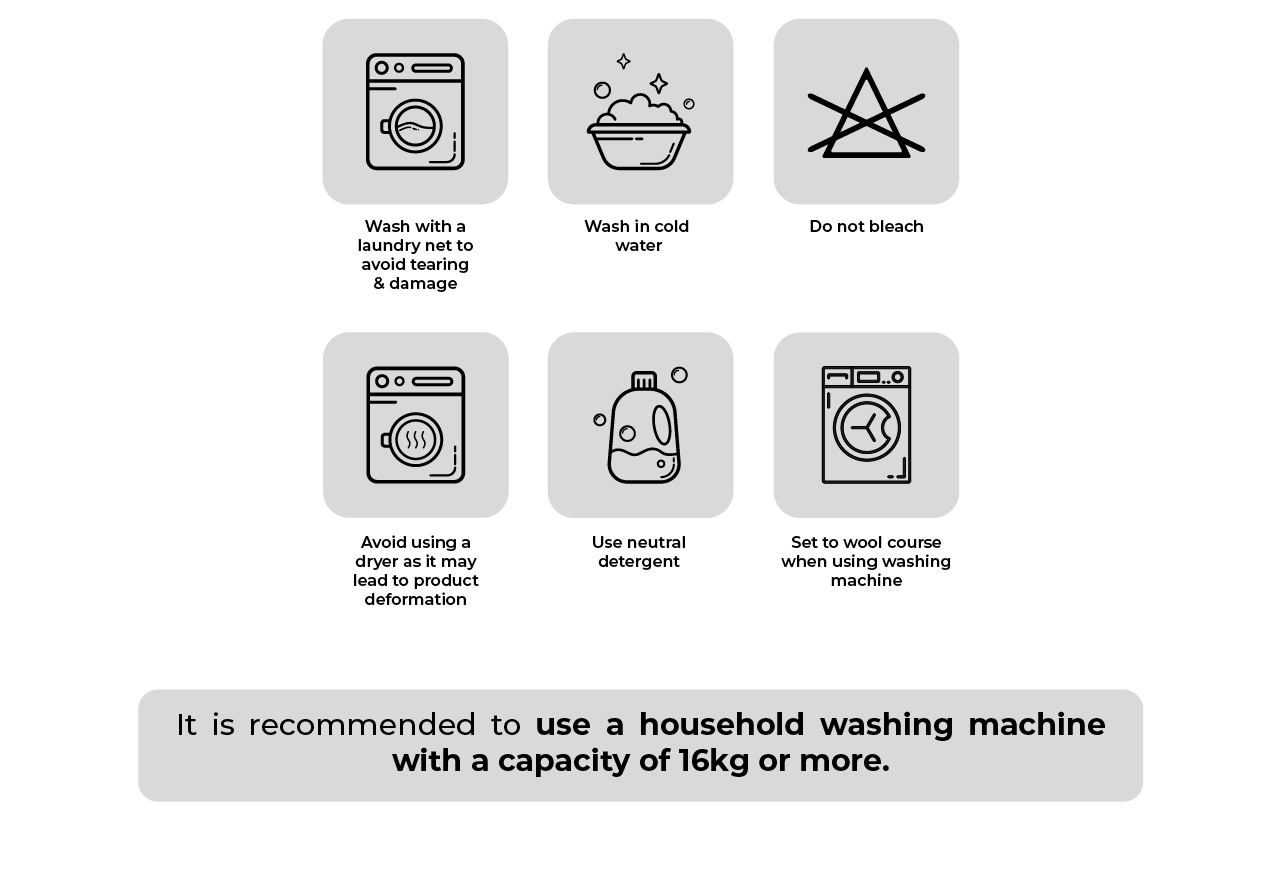 Wash with a laundry net to avoid tearing & damage

Wash in cold water

Do not bleach

Avoid using a dryer as it may lead to product deformation

Use neutral detergent

Set to wool course when using washing machine

It is recommended to use a household washing machine with a capacity of 16kg or more.